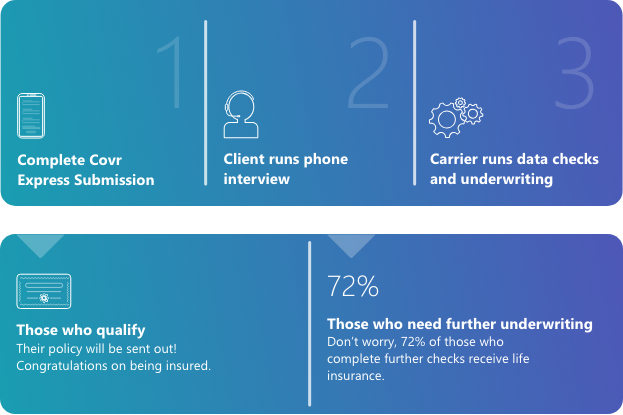 1

Complete Covr Express Submission

2

Client runs phone interview

3

Carrier runs data checks and underwriting

Those who qualify
Their policy will be sent out! Congratulations on being insured.

72%

Those who need further underwriting
Don't worry, 72% of those who complete further checks receive life insurance.